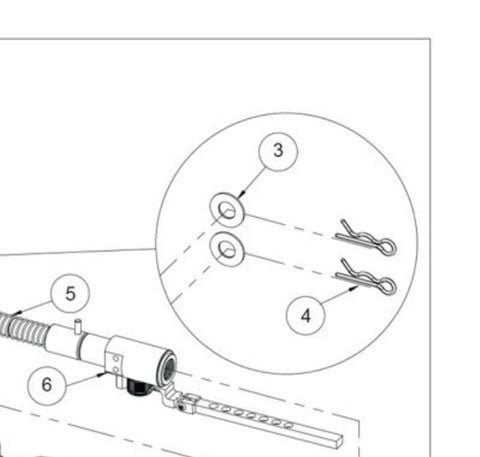 3

5

4

6